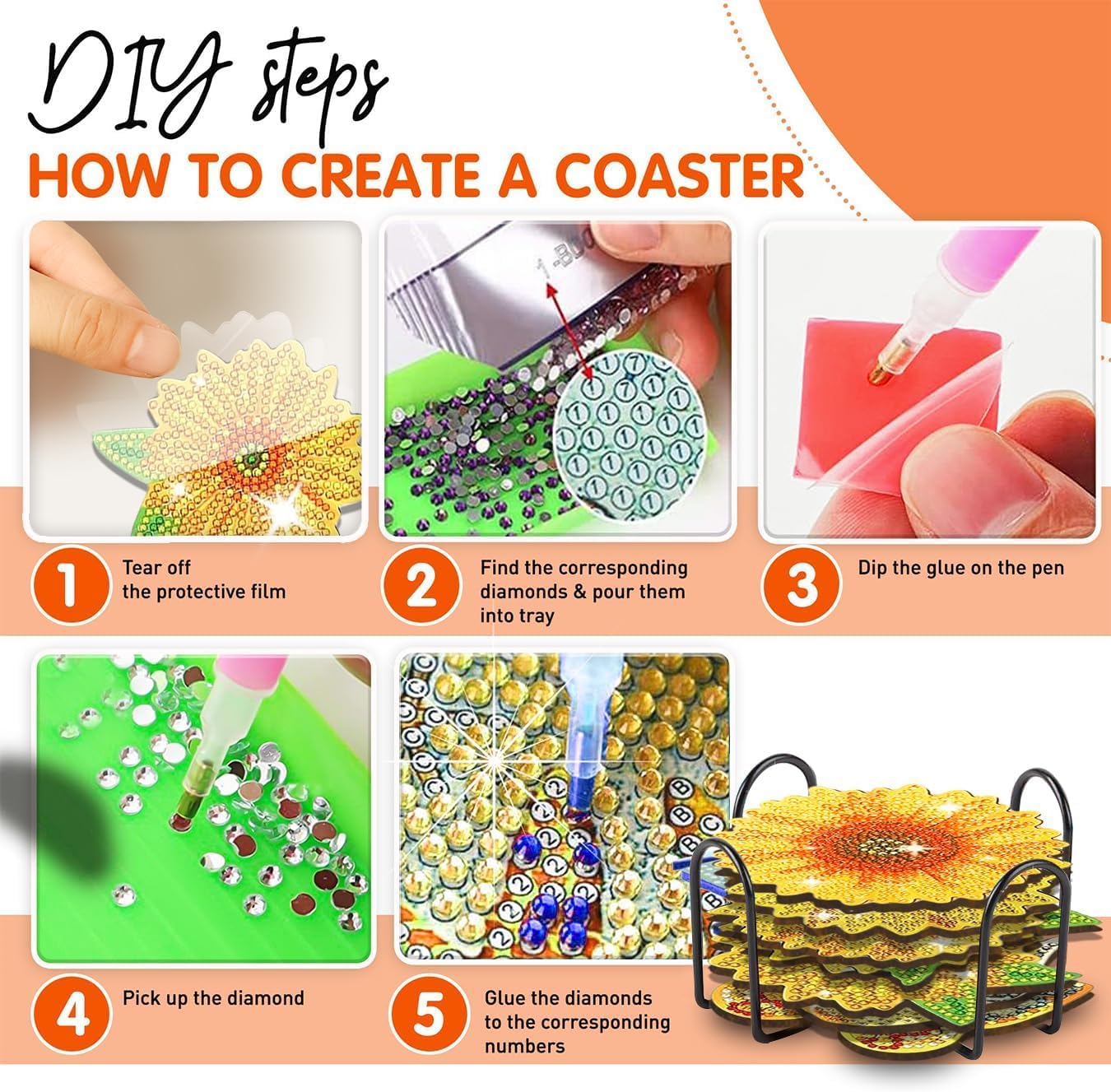 DIY steps
HOW TO CREATE A COASTER

1 Tear off the protective film

2 Find the corresponding diamonds & pour them into tray

3 Dip the glue on the pen

4 Pick up the diamond

5 Glue the diamonds to the corresponding numbers